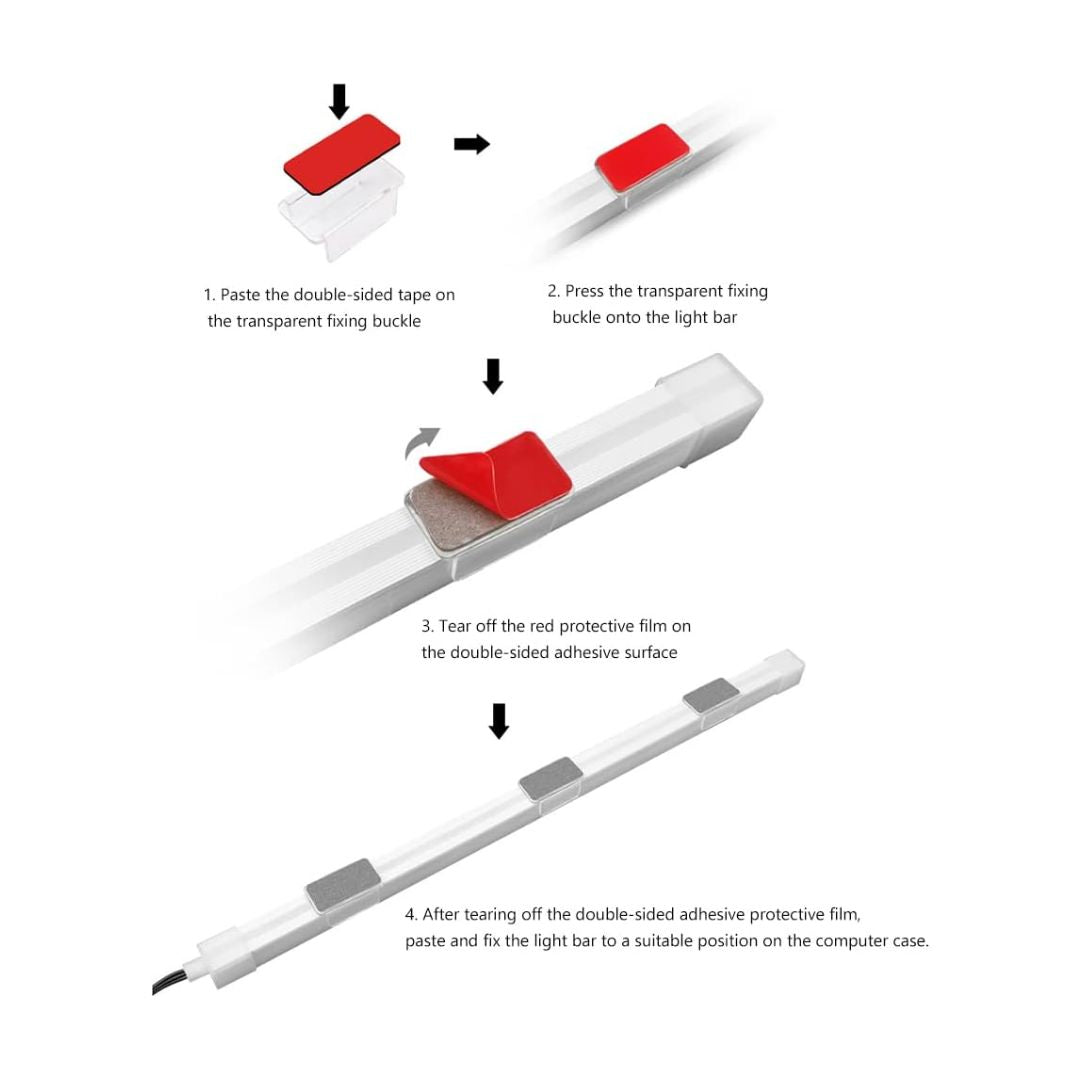 1. Paste the double-sided tape on the transparent fixing buckle

2. Press the transparent fixing buckle onto the light bar

3. Tear off the red protective film on the double-sided adhesive surface

4. After tearing off the double-sided adhesive protective film, paste and fix the light bar to a suitable position on the computer case.