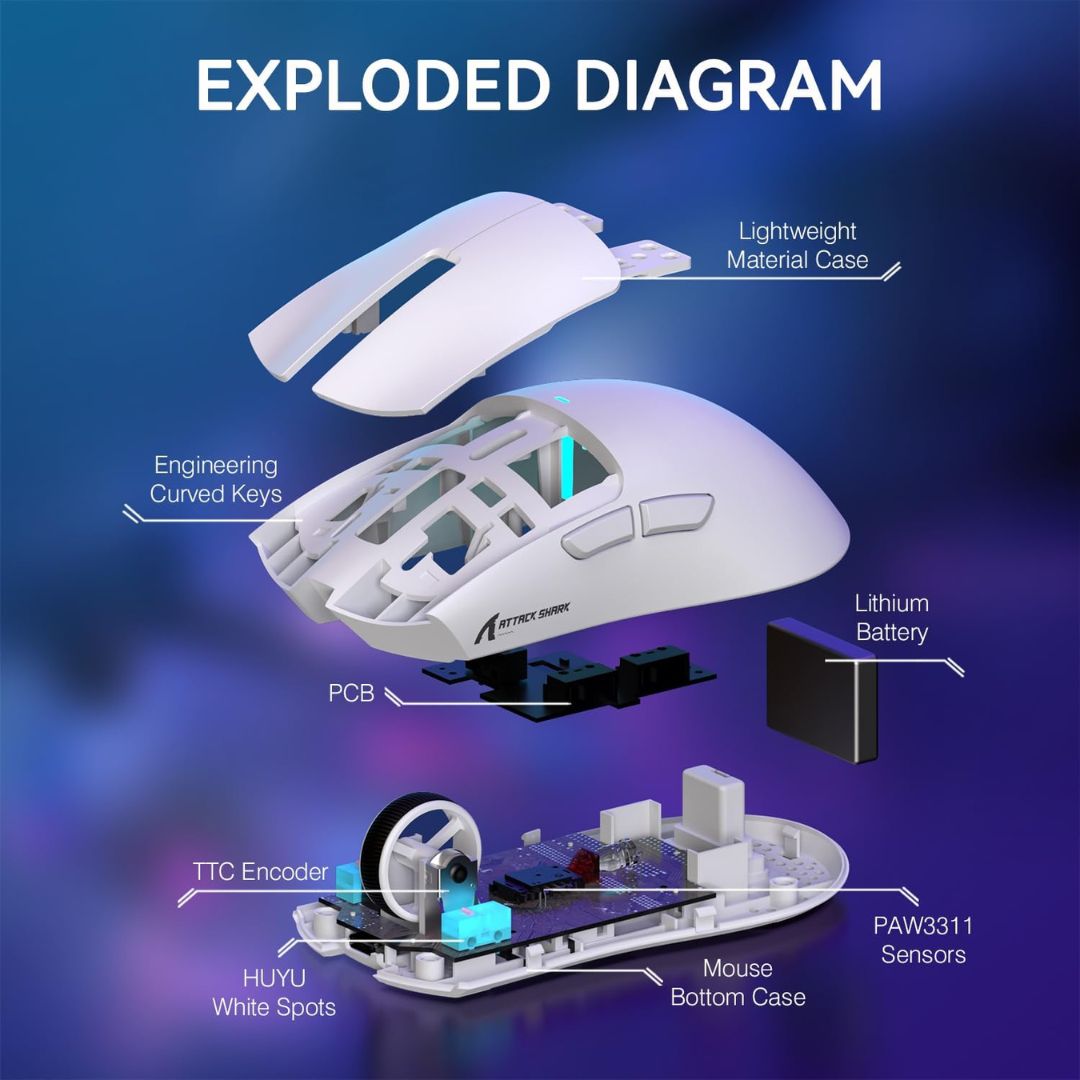 EXPLODED DIAGRAM

Lightweight Material Case

Engineering Curved Keys

ATTACK SHARK

Lithium Battery

PCB

TTC Encoder

PAW3311 Sensors

HUYU White Spots

Mouse Bottom Case